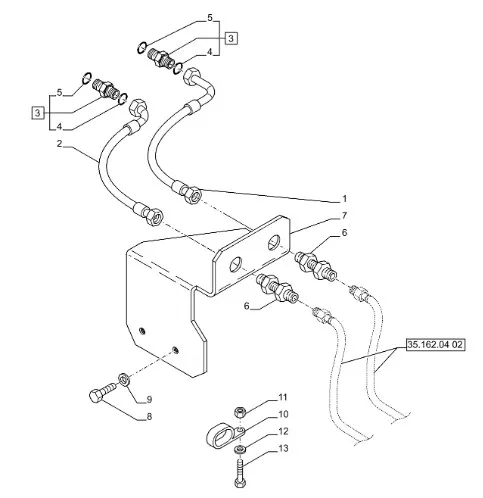 5
3
4
5
3
4
2
1
7
6
6
35.162.04 02
9
8
11
10
12
13