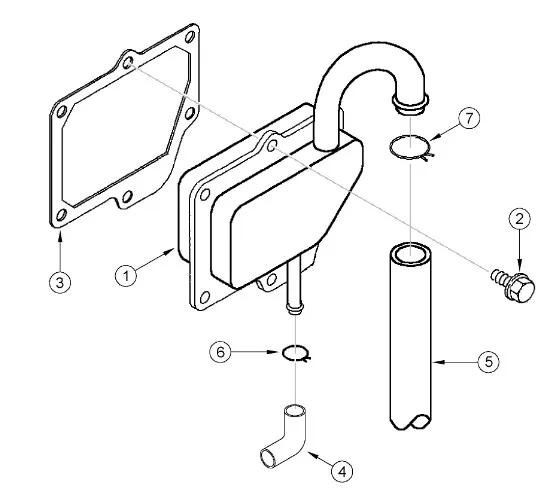 7
2
3
1
6
5
4